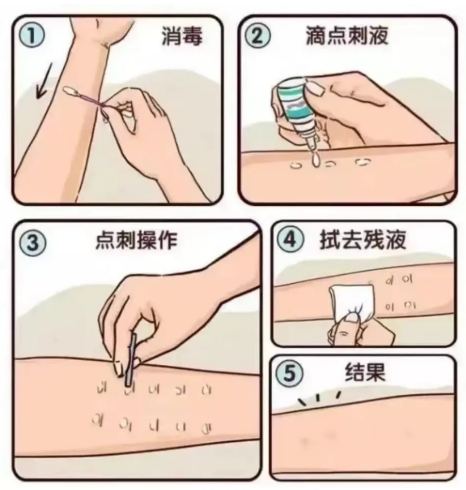 ① 消毒

② 滴点刺液

③ 点刺操作

④ 拭去残液

⑤ 结果